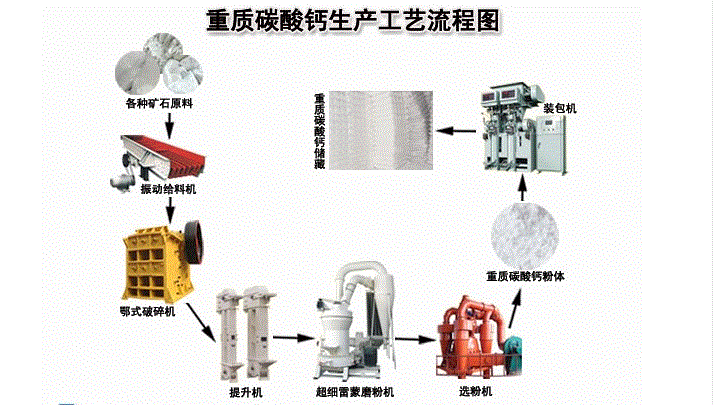 重质碳酸钙生产工艺流程图

各种矿石原料

振动给料机

鄂式破碎机

提升机

超细雷蒙磨粉机

选粉机

重质碳酸钙粉体

装包机

重质碳酸钙储藏